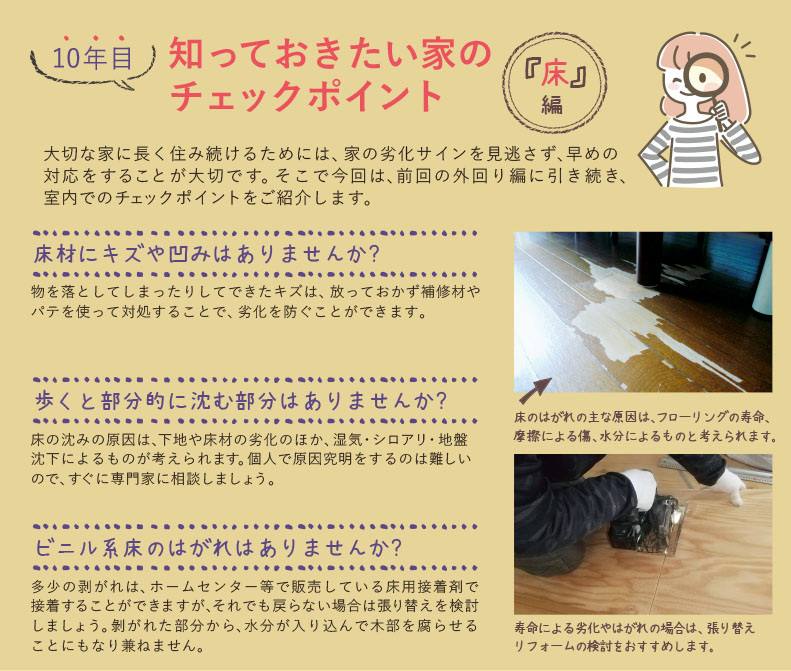 10年目

知っておきたい家のチェックポイント

『床』編

大切な家に長く住み続けるためには、家の劣化サインを見逃さず、早めの対応をすることが大切です。そこで今回は、前回の外回り編に引き続き、室内でのチェックポイントをご紹介します。

床材にキズや凹みはありませんか？

物を落としてしまったりしてできたキズは、放っておかず補修材やパテを使って対処することで、劣化を防ぐことができます。

歩くと部分的に沈む部分はありませんか？

床の沈みの原因は、下地や床材の劣化のほか、湿気・シロアリ・地盤沈下によるものが考えられます。個人で原因究明をするのは難しいので、すぐに専門家に相談しましょう。

ビニル系床のはがれはありませんか？

多少の剥がれは、ホームセンター等で販売している床用接着剤で接着することができますが、それでも戻らない場合は張り替えを検討しましょう。剥がれた部分から、水分が入り込んで木部を腐らせることにもなり兼ねません。

床のはがれの主な原因は、フローリングの寿命、摩擦による傷、水分によるものと考えられます。

寿命による劣化やはがれの場合は、張り替えリフォームの検討をおすすめします。